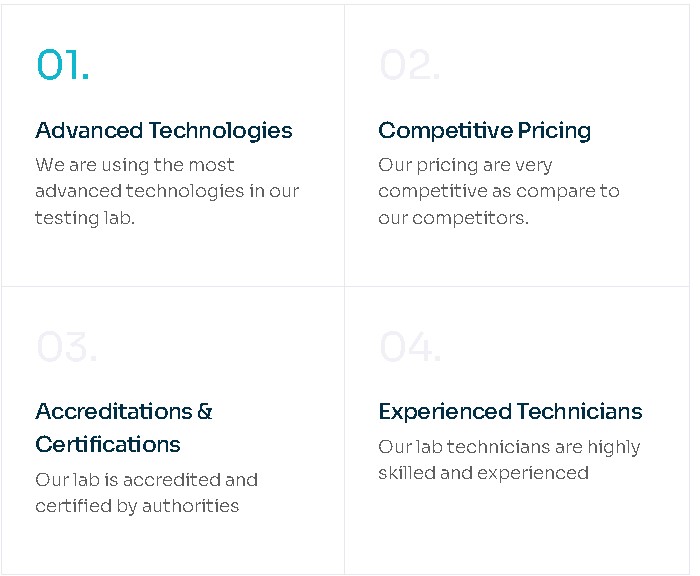 01.

Advanced Technologies

We are using the most advanced technologies in our testing lab.

02.

Competitive Pricing

Our pricing are very competitive as compare to our competitors.

03.

Accreditations & Certifications

Our lab is accredited and certified by authorities

04.

Experienced Technicians

Our lab technicians are highly skilled and experienced